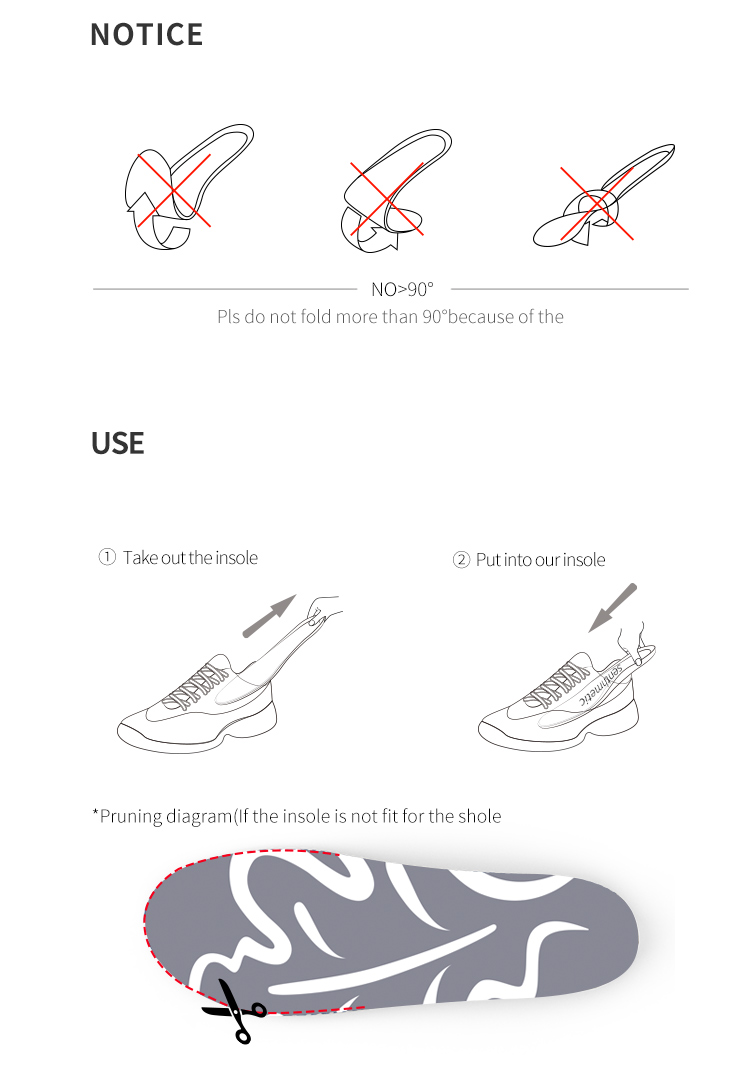 NOTICE

NO>90°

Pls do not fold more than 90°because of the

USE

① Take out the insole

② Put into our insole

sentimetic

*Pruning diagram(If the insole is not fit for the shole